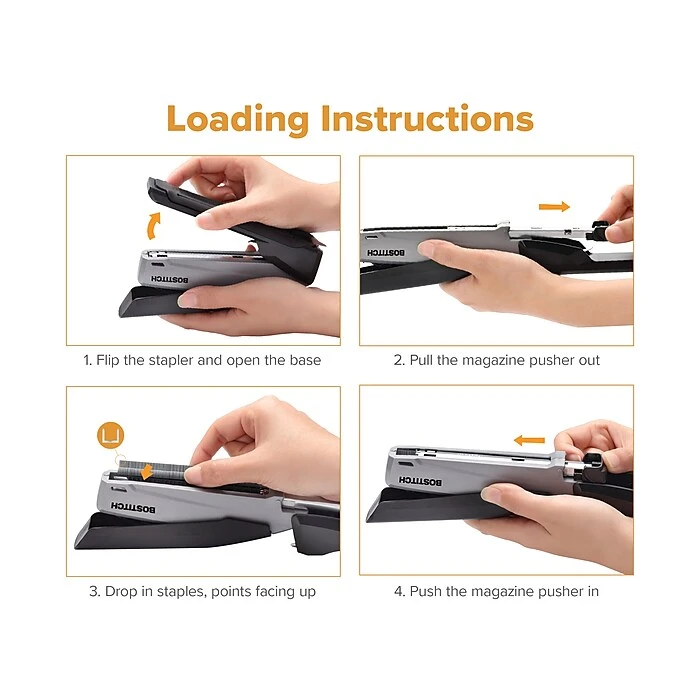 Loading Instructions

BOSTITCH

1. Flip the stapler and open the base

BOSTITCH

2. Pull the magazine pusher out

BOSTITCH

3. Drop in staples, points facing up

BOSTITCH

4. Push the magazine pusher in