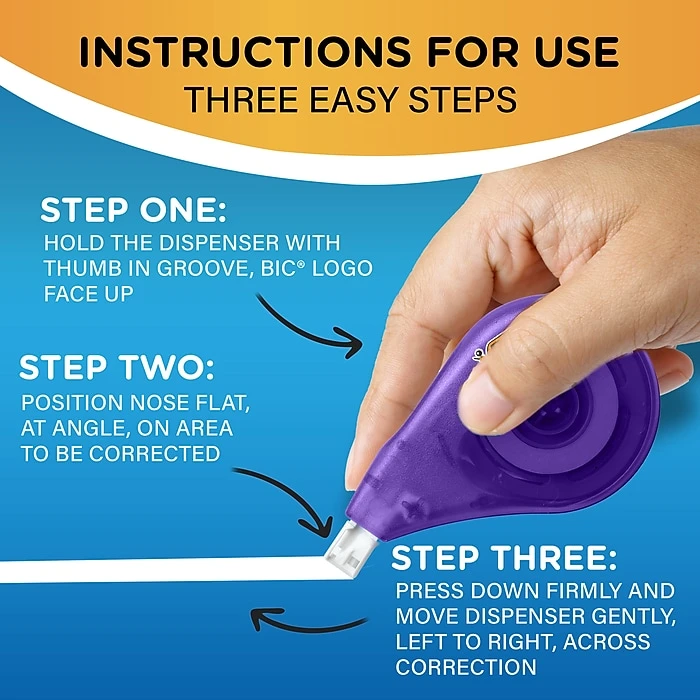 INSTRUCTIONS FOR USE
THREE EASY STEPS

STEP ONE:
HOLD THE DISPENSER WITH THUMB IN GROOVE, BIC® LOGO FACE UP

STEP TWO:
POSITION NOSE FLAT, AT ANGLE, ON AREA TO BE CORRECTED

STEP THREE:
PRESS DOWN FIRMLY AND MOVE DISPENSER GENTLY, LEFT TO RIGHT, ACROSS CORRECTION